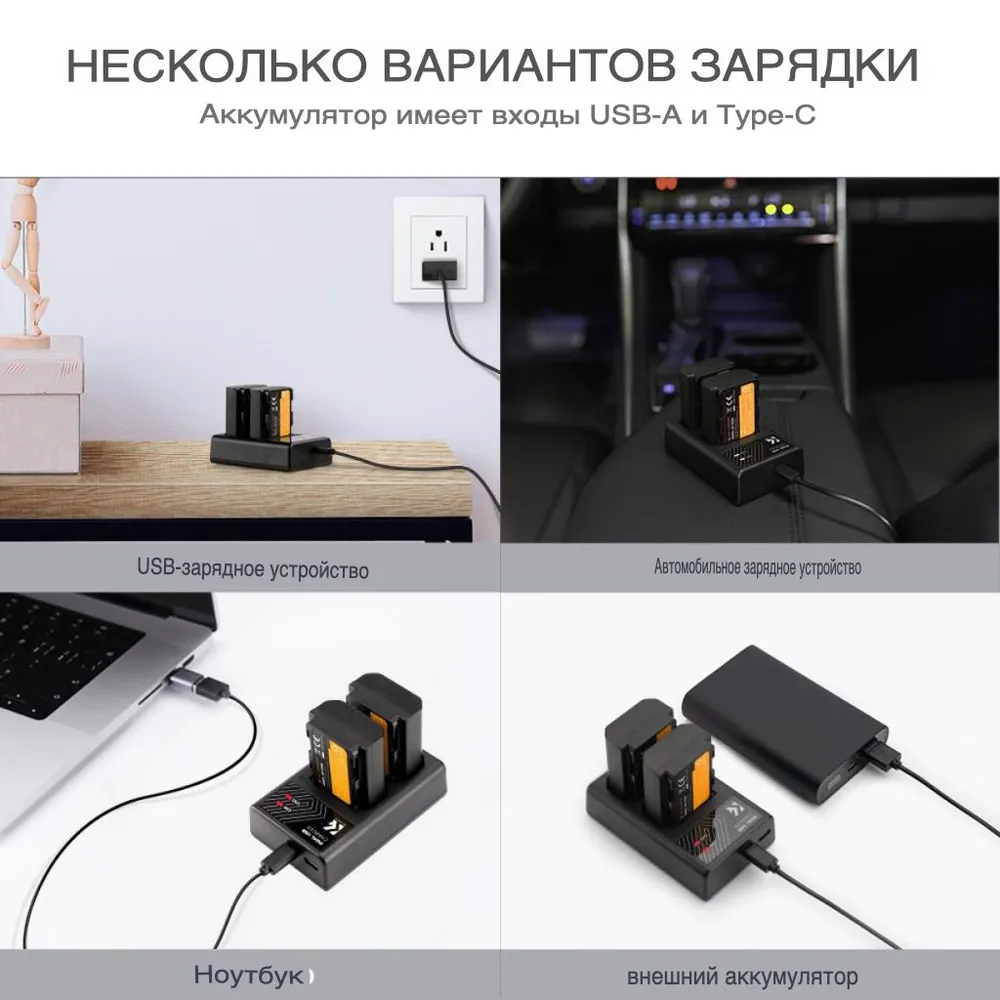 НЕСКОЛЬКО ВАРИАНТОВ ЗАРЯДКИ
Аккумулятор имеет входы USB-A и Type-C

USB-зарядное устройство

Автомобильное зарядное устройство

Ноутбук

внешний аккумулятор