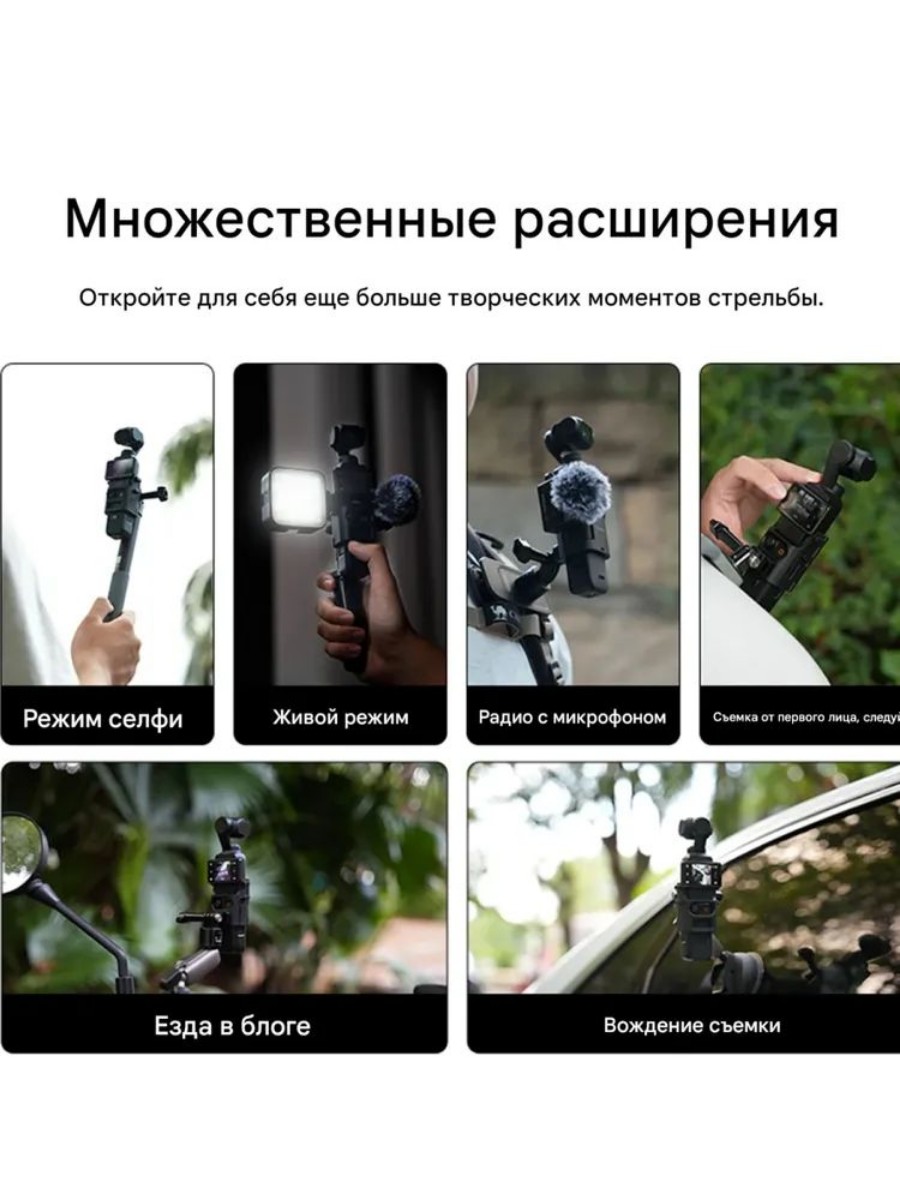 Множественные расширения

Откройте для себя еще больше творческих моментов стрельбы.

Режим селфи

Живой режим

Радио с микрофоном

Съемка от первого лица, следуй

Езда в блоге

Вождение съемки