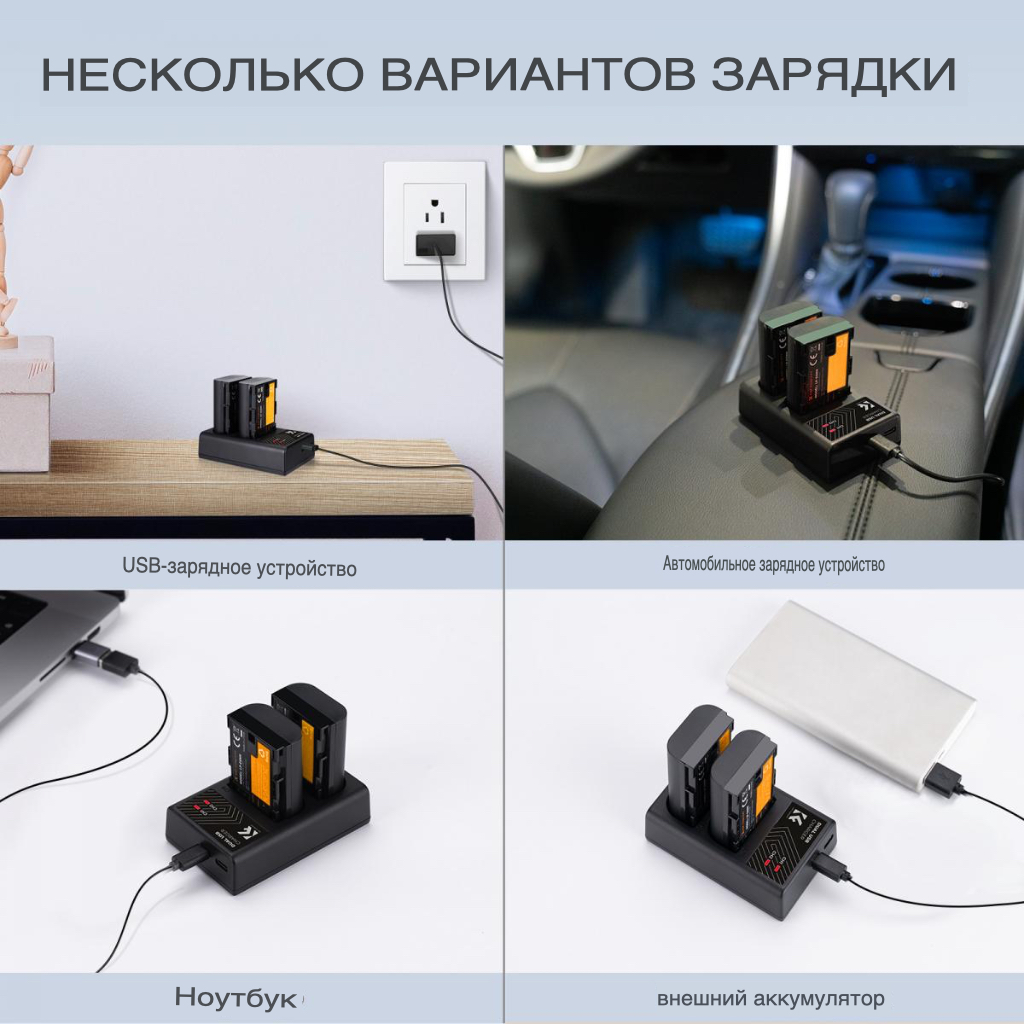 НЕСКОЛЬКО ВАРИАНТОВ ЗАРЯДКИ

USB-зарядное устройство

Автомобильное зарядное устройство

Ноутбук

внешний аккумулятор