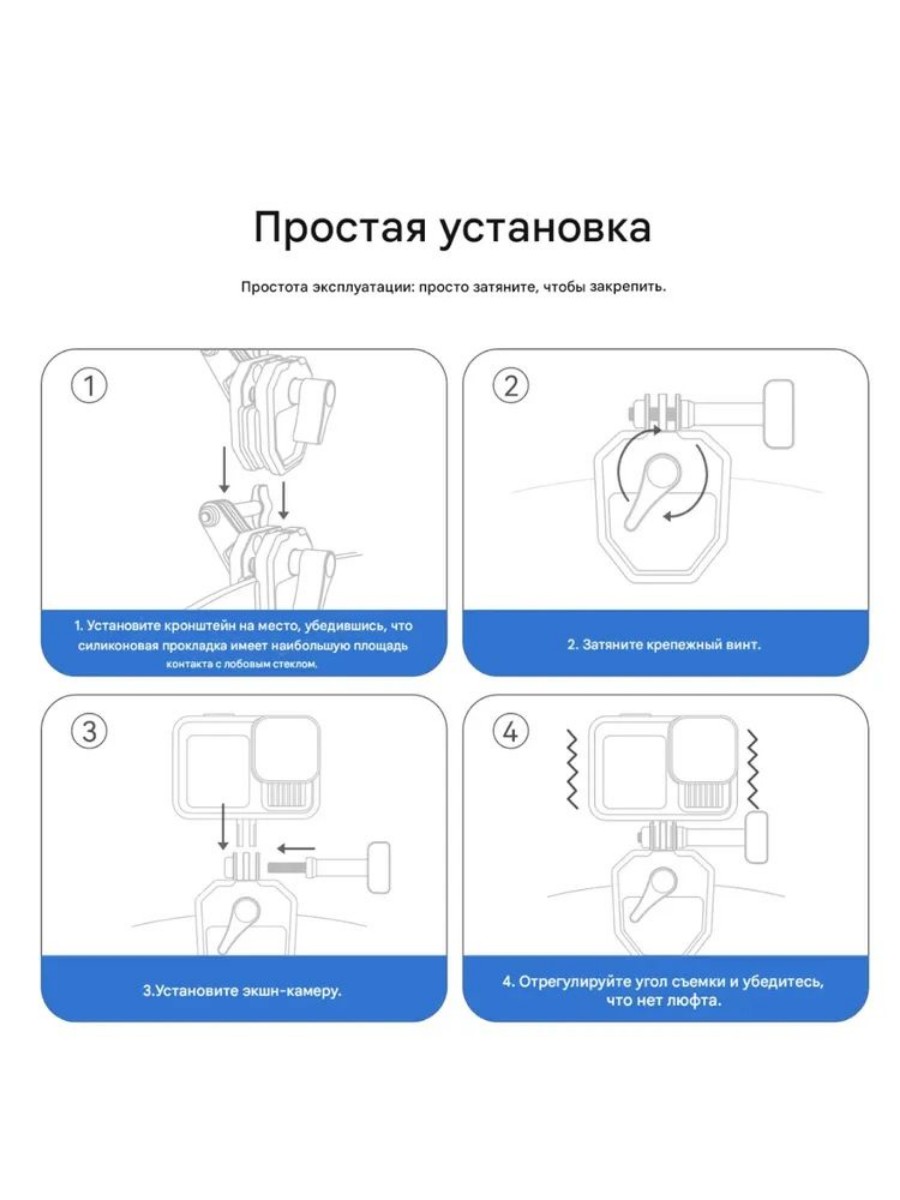 Простая установка

Простота эксплуатации: просто затяните, чтобы закрепить.

1

1. Установите кронштейн на место, убедившись, что силиконовая прокладка имеет наибольшую площадь контакта с лобовым стеклом.

2

2. Затяните крепежный винт.

3

3.Установите экшн-камеру.

4

4. Отрегулируйте угол съемки и убедитесь, что нет люфта.