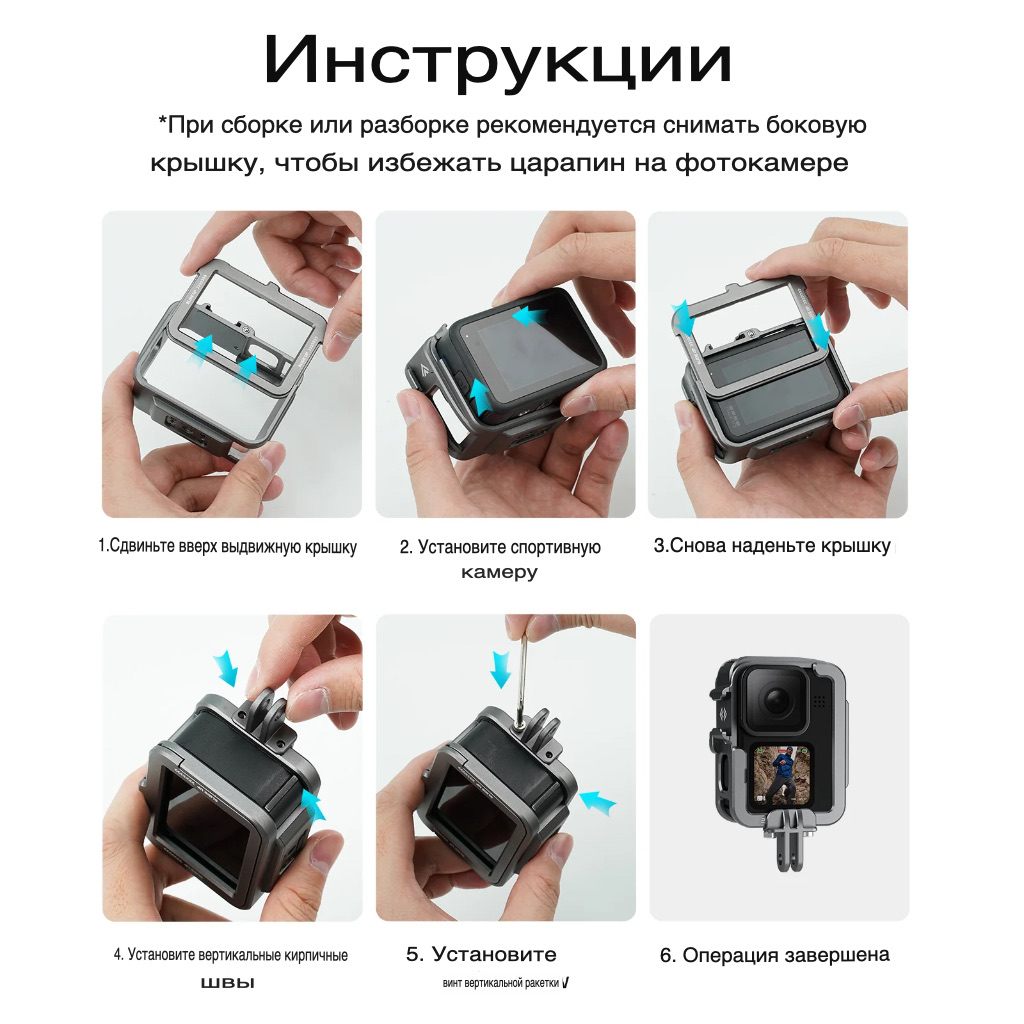 Инструкции

*При сборке или разборке рекомендуется снимать боковую крышку, чтобы избежать царапин на фотокамере

1.Сдвиньте вверх выдвижную крышку

2. Установите спортивную камеру

3.Снова наденьте крышку

4. Установите вертикальные кирпичные швы

5. Установите винт вертикальной ракетки √

6. Операция завершена