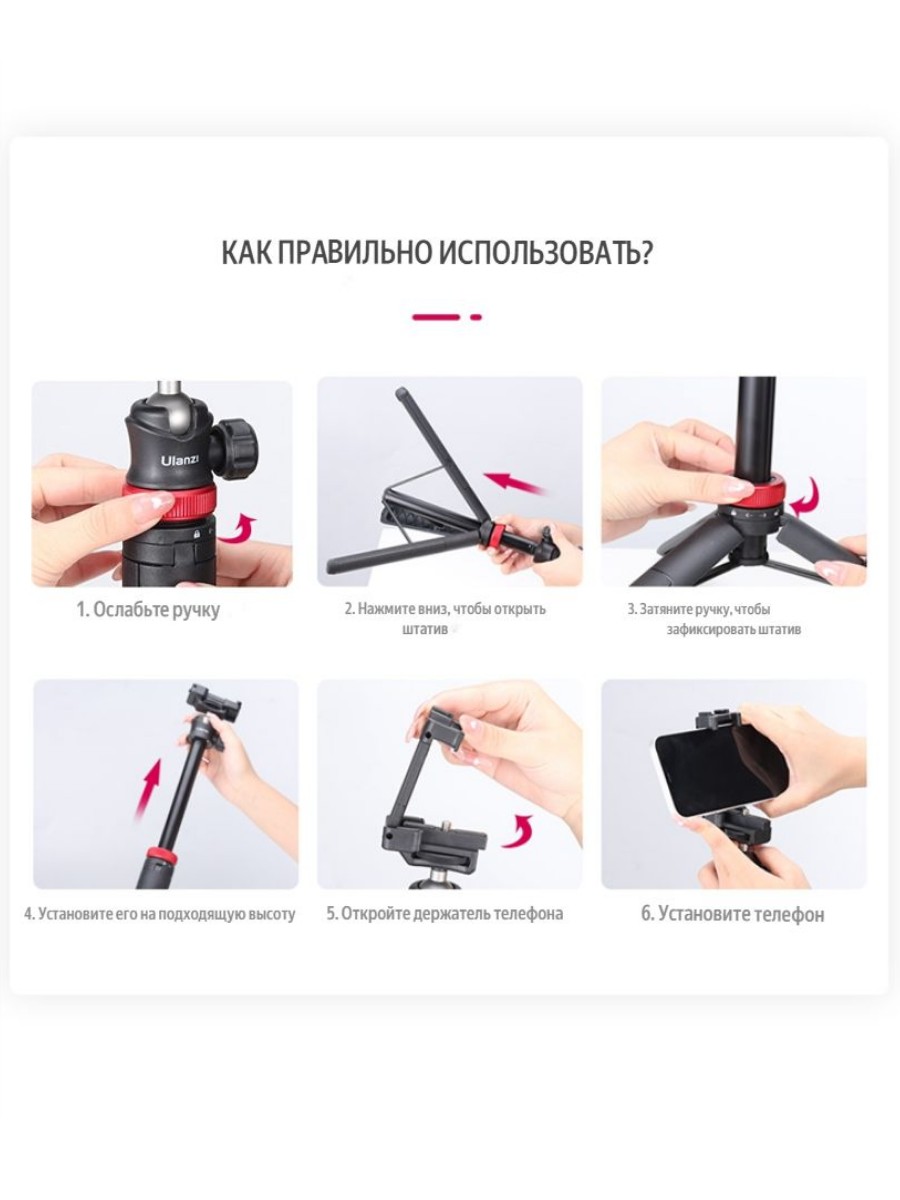 КАК ПРАВИЛЬНО ИСПОЛЬЗОВАТЬ?

Ulanzi

1. Ослабьте ручку

2. Нажмите вниз, чтобы открыть штатив

3. Затяните ручку, чтобы зафиксировать штатив

4. Установите его на подходящую высоту

5. Откройте держатель телефона

6. Установите телефон