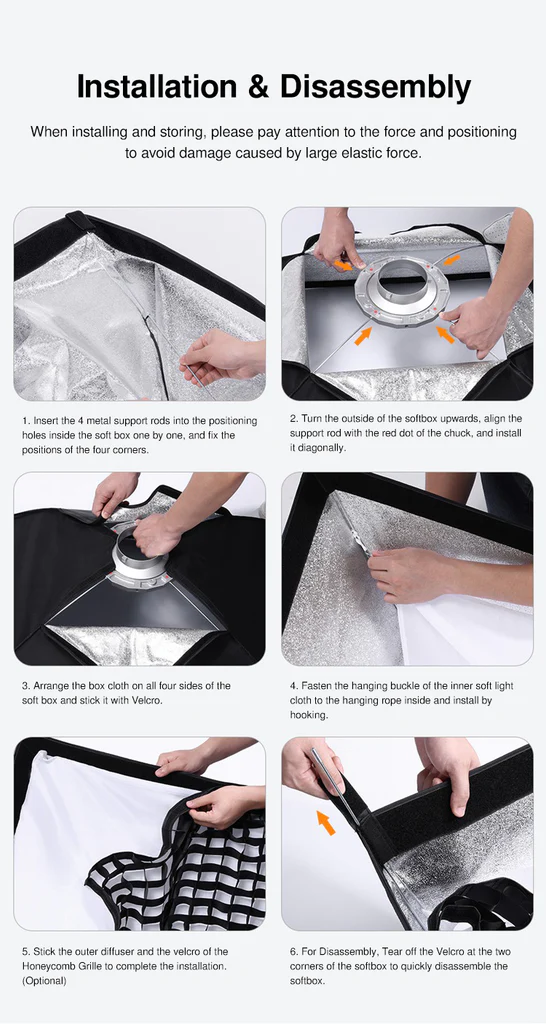 Installation & Disassembly

When installing and storing, please pay attention to the force and positioning to avoid damage caused by large elastic force.

1. Insert the 4 metal support rods into the positioning holes inside the soft box one by one, and fix the positions of the four corners.

2. Turn the outside of the softbox upwards, align the support rod with the red dot of the chuck, and install it diagonally.

3. Arrange the box cloth on all four sides of the soft box and stick it with Velcro.

4. Fasten the hanging buckle of the inner soft light cloth to the hanging rope inside and install by hooking.

5. Stick the outer diffuser and the velcro of the Honeycomb Grille to complete the installation. (Optional)

6. For Disassembly, Tear off the Velcro at the two corners of the softbox to quickly disassemble the softbox.