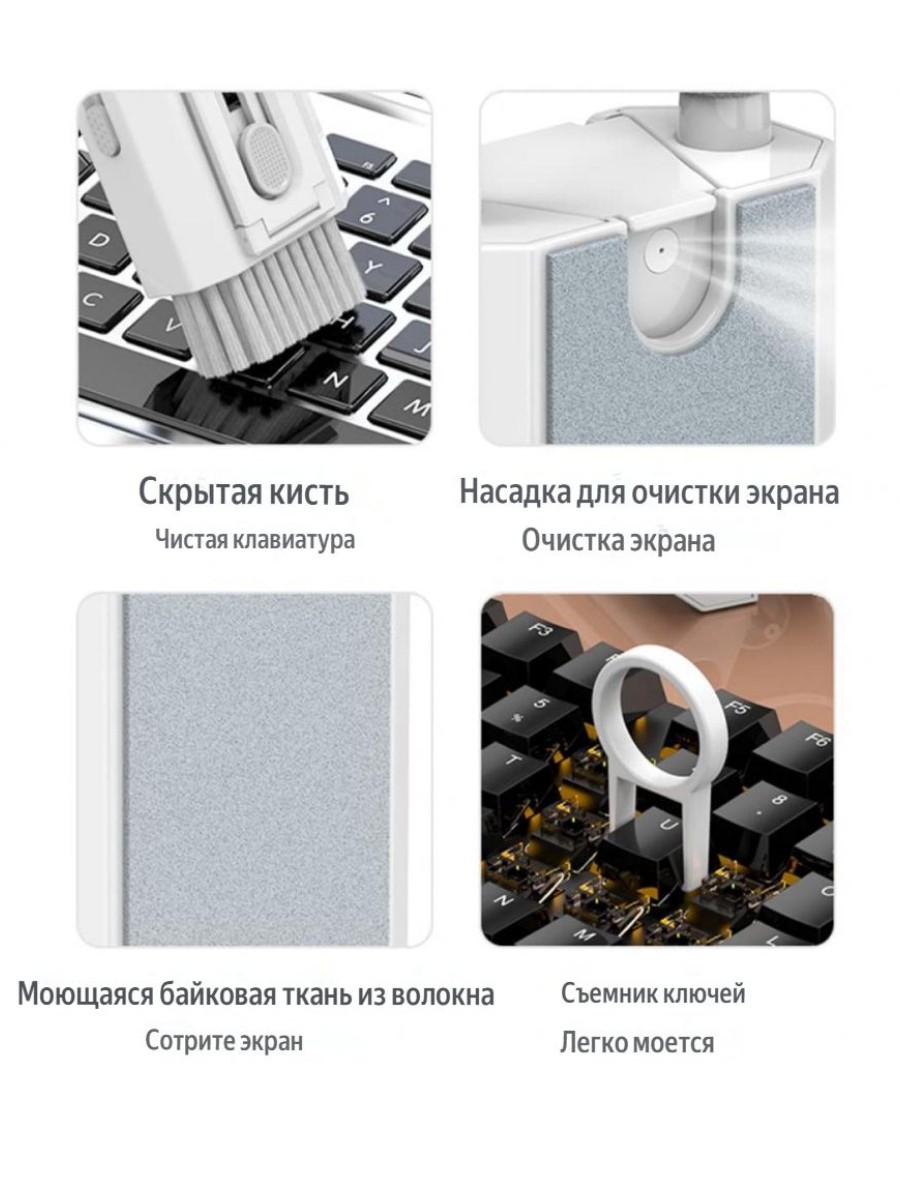 Скрытая кисть

Чистая клавиатура

Насадка для очистки экрана

Очистка экрана

Моющаяся байковая ткань из волокна

Сотрите экран

Съемник ключей

Легко моется