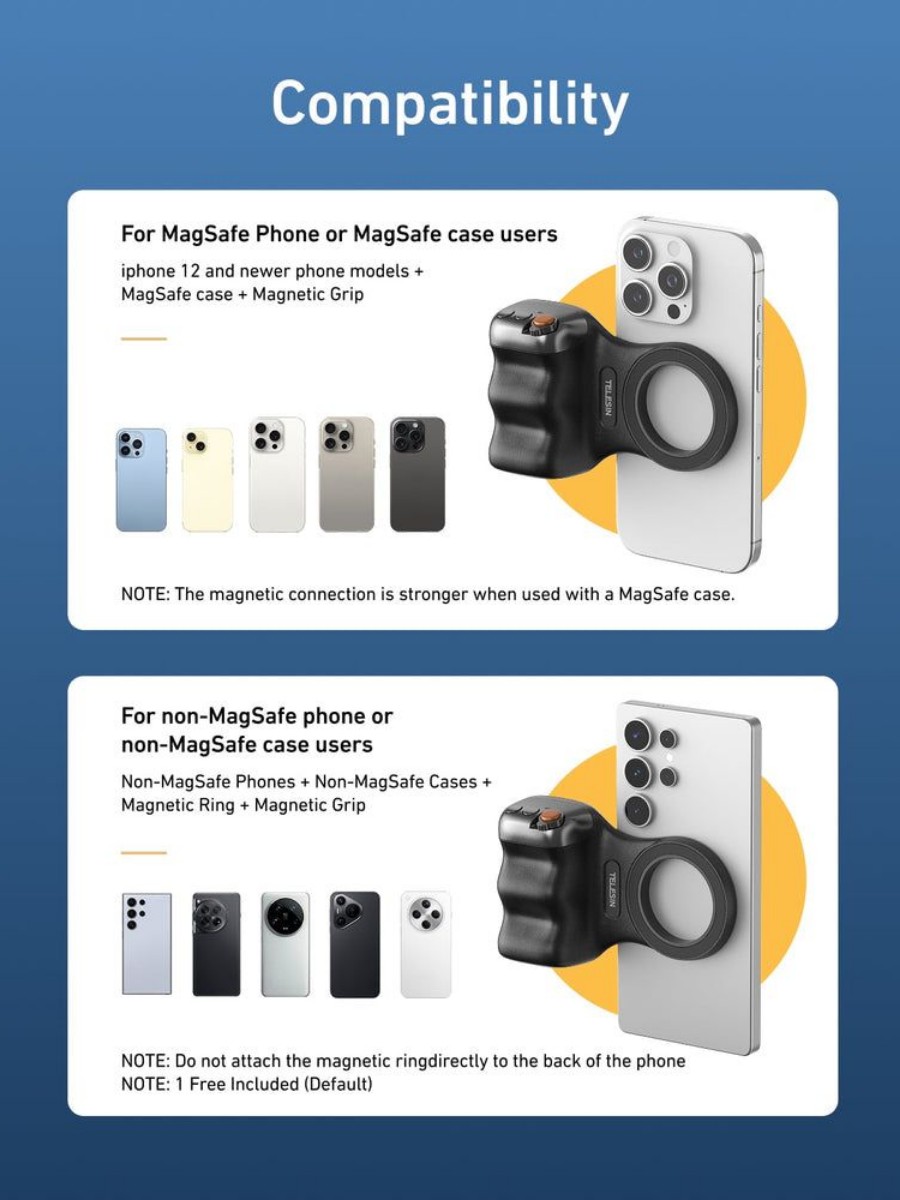 Compatibility

For MagSafe Phone or MagSafe case users

iphone 12 and newer phone models + MagSafe case + Magnetic Grip

TELESIN

NOTE: The magnetic connection is stronger when used with a MagSafe case.

For non-MagSafe phone or non-MagSafe case users

Non-MagSafe Phones + Non-MagSafe Cases + Magnetic Ring + Magnetic Grip

TELESIN

NOTE: Do not attach the magnetic ringdirectly to the back of the phone
NOTE: 1 Free Included (Default)