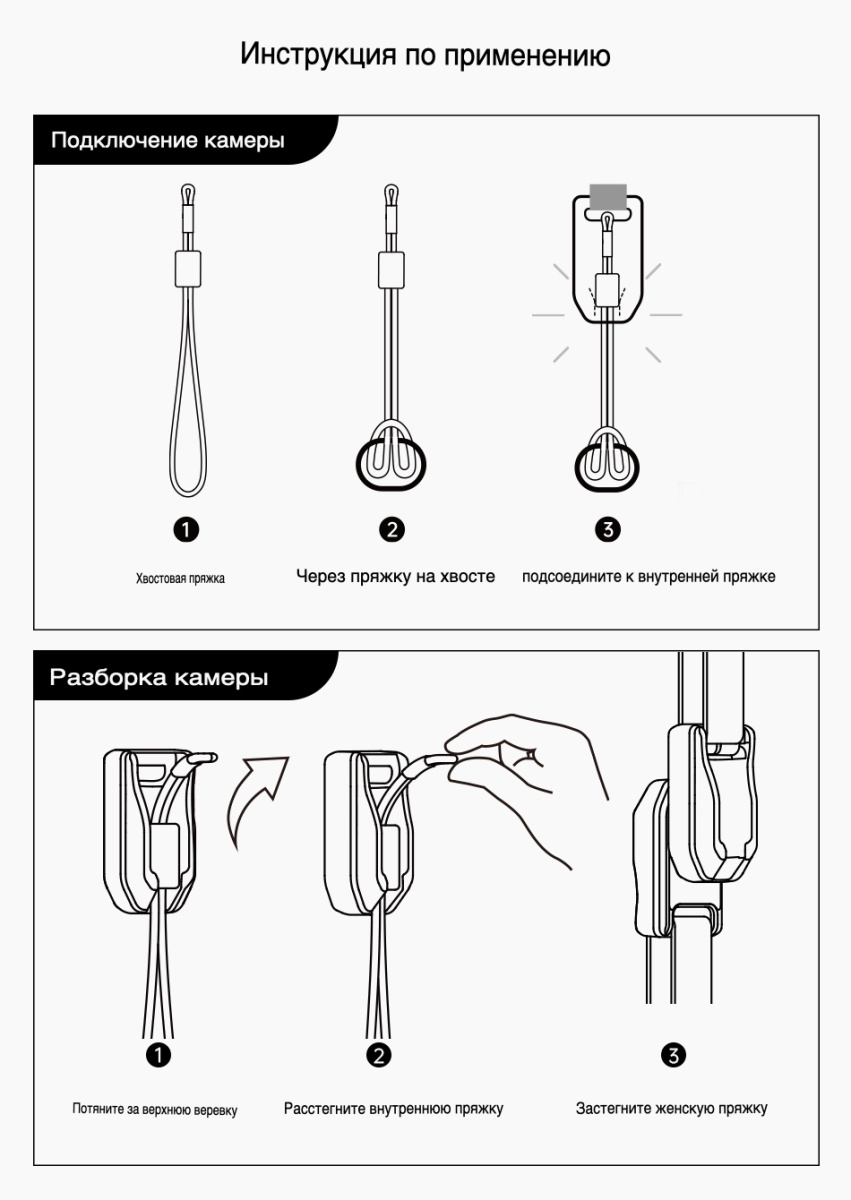 Инструкция по применению

Подключение камеры

1
Хвостовая пряжка

2
Через пряжку на хвосте

3
подсоедините к внутренней пряжке

Разборка камеры

1
Потяните за верхнюю веревку

2
Расстегните внутреннюю пряжку

3
Застегните женскую пряжку