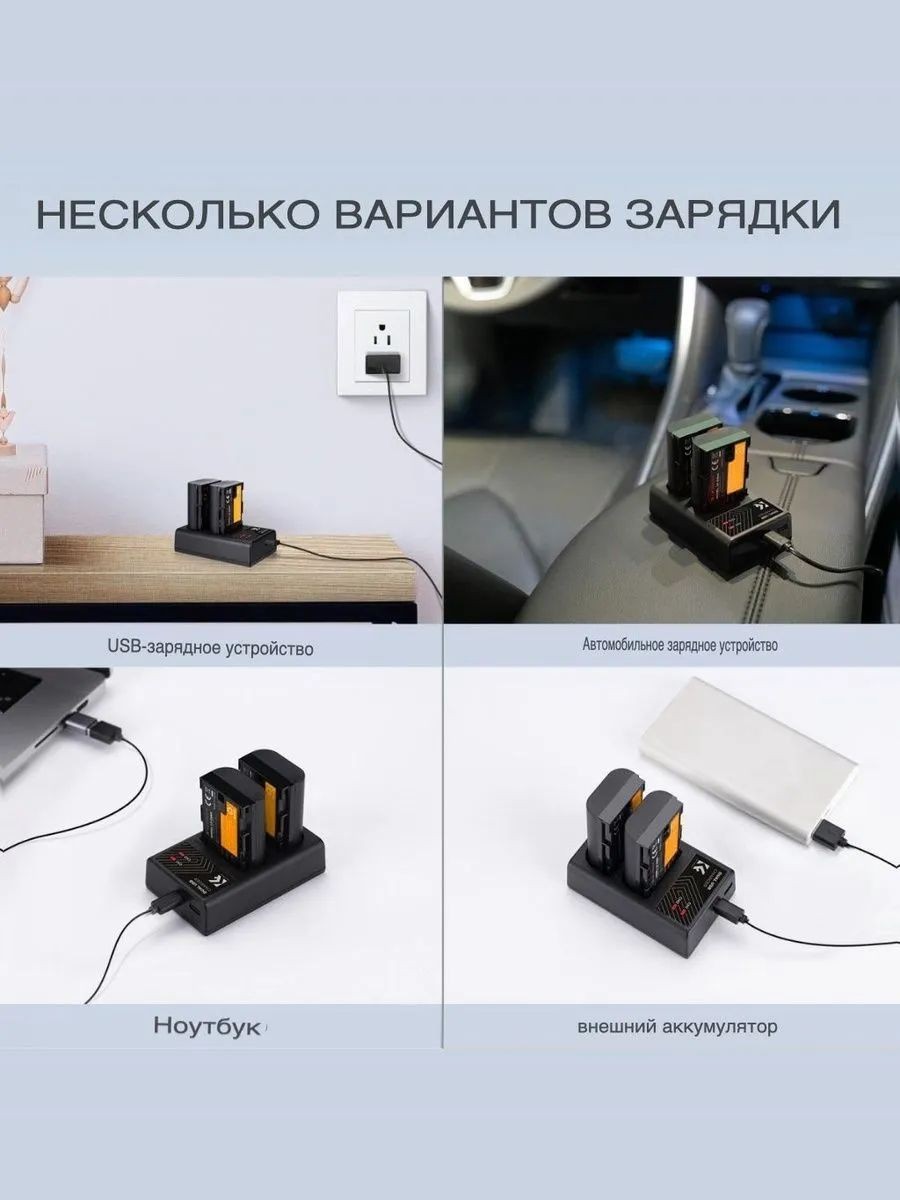 НЕСКОЛЬКО ВАРИАНТОВ ЗАРЯДКИ

USB-зарядное устройство

Автомобильное зарядное устройство

Ноутбук

внешний аккумулятор