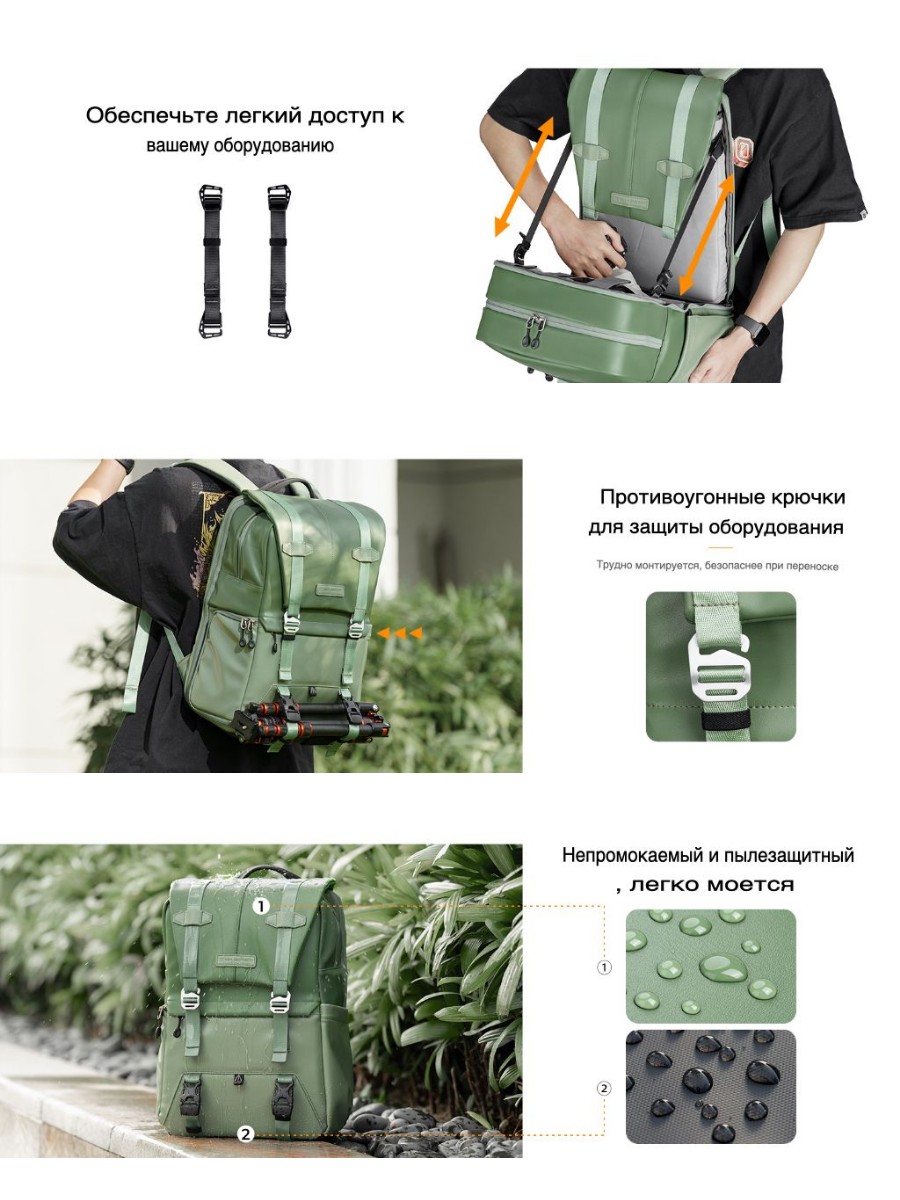 Обеспечьте легкий доступ к
вашему оборудованию

Противоугонные крючки
для защиты оборудования

Трудно монтируется, безопаснее при переноске

Непромокаемый и пылезащитный
, легко моется

1

2

①

②