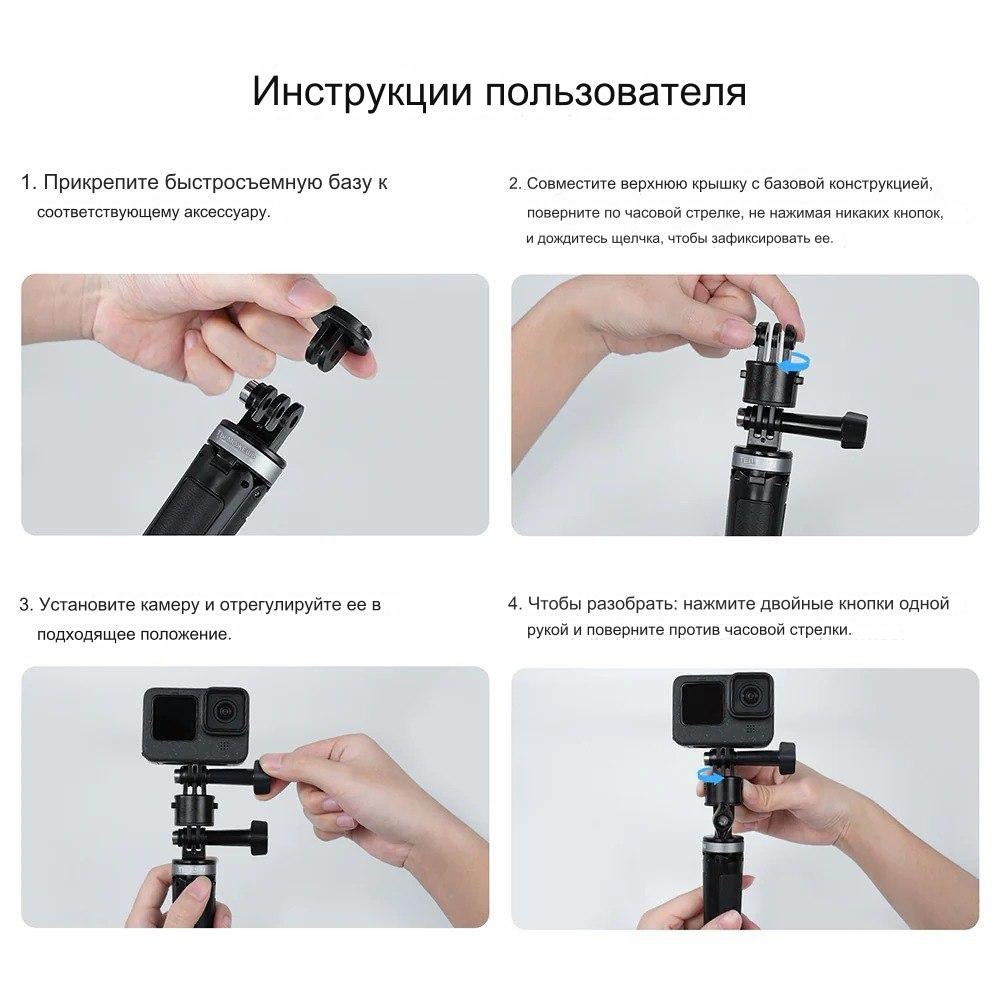 Инструкции пользователя

1. Прикрепите быстросъемную базу к соответствующему аксессуару.

2. Совместите верхнюю крышку с базовой конструкцией, поверните по часовой стрелке, не нажимая никаких кнопок, и дождитесь щелчка, чтобы зафиксировать ее.

3. Установите камеру и отрегулируйте ее в подходящее положение.

4. Чтобы разобрать: нажмите двойные кнопки одной рукой и поверните против часовой стрелки.