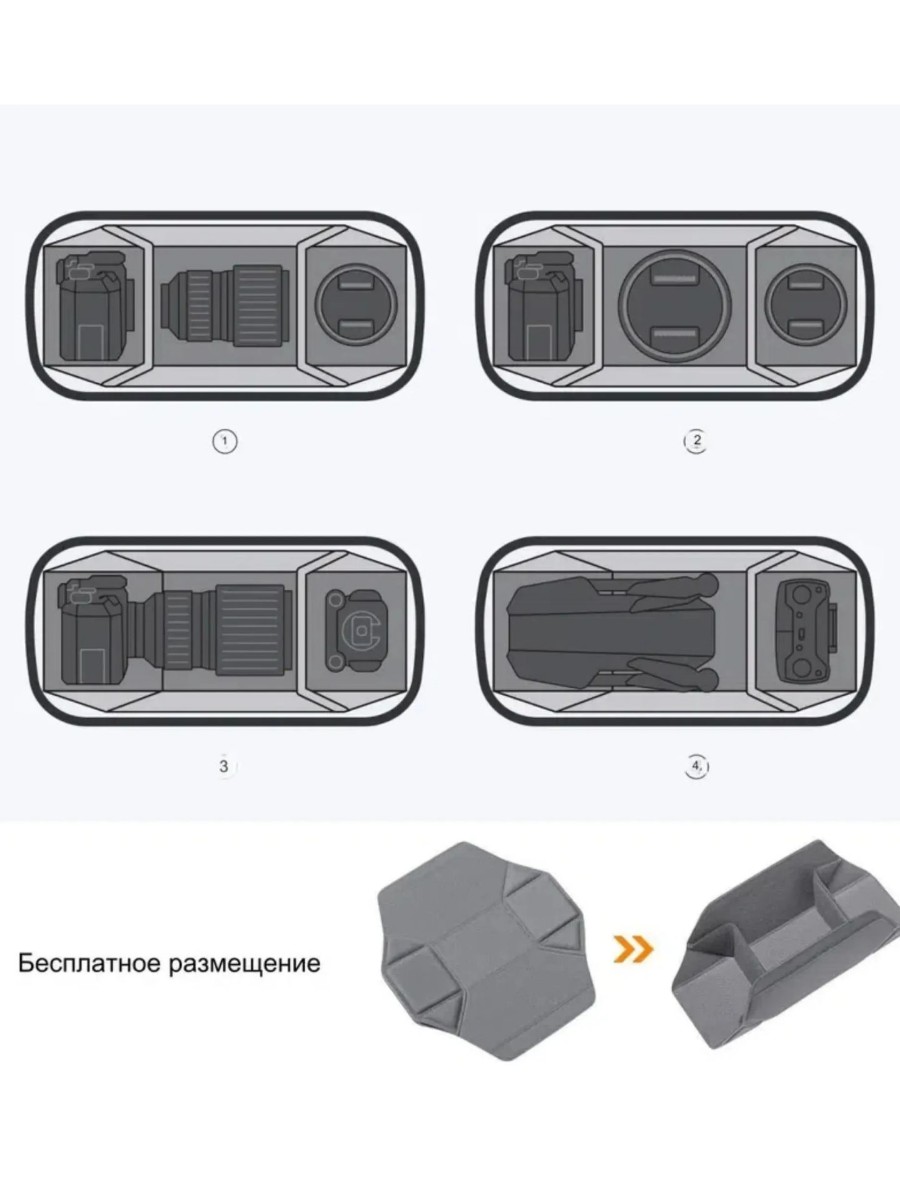 ①

②

3

④

Бесплатное размещение