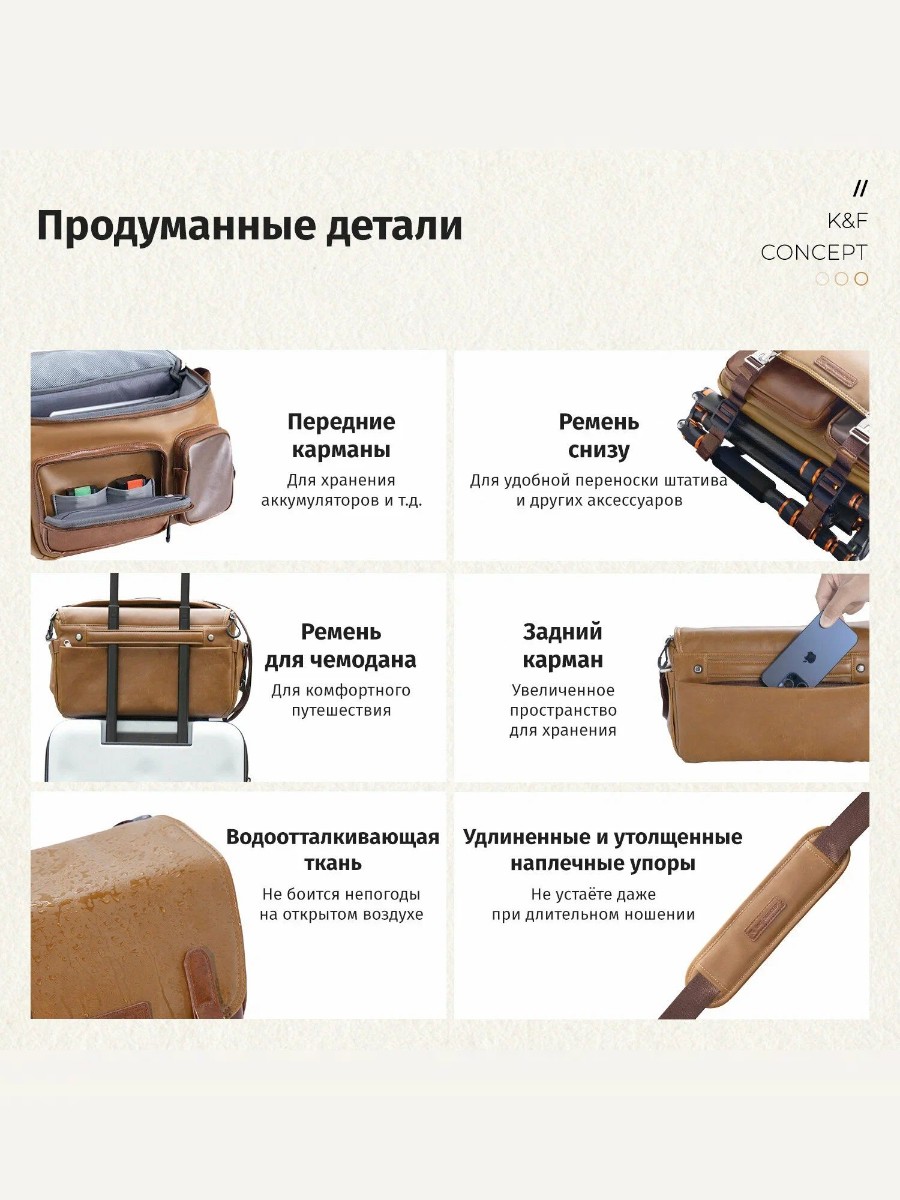 Продуманные детали

//
K&F
CONCEPT

Передние карманы
Для хранения аккумуляторов и т.д.

Ремень снизу
Для удобной переноски штатива и других аксессуаров

Ремень для чемодана
Для комфортного путешествия

Задний карман
Увеличенное пространство для хранения

Водоотталкивающая ткань
Не боится непогоды на открытом воздухе

Удлиненные и утолщенные наплечные упоры
Не устаёте даже при длительном ношении